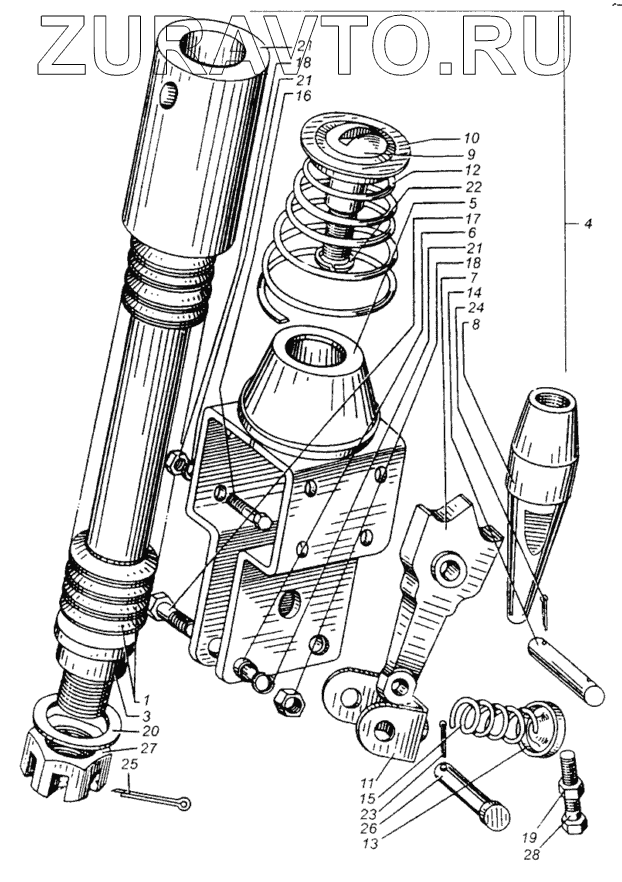 ZURAVTO.RU

21
18
21
16
10
9
12
22
5
17
6
21
18
7
14
24
8
4
1
3
20
27
25
11
15
23
26
13
19
28