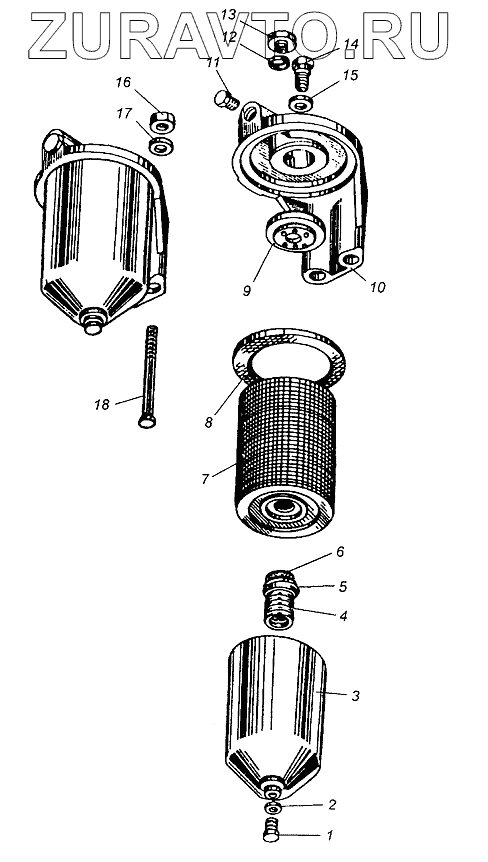 ZURAVTO.RU

13
12
14
11
15
16
17
9
10
18
8
7
6
5
4
3
2
1