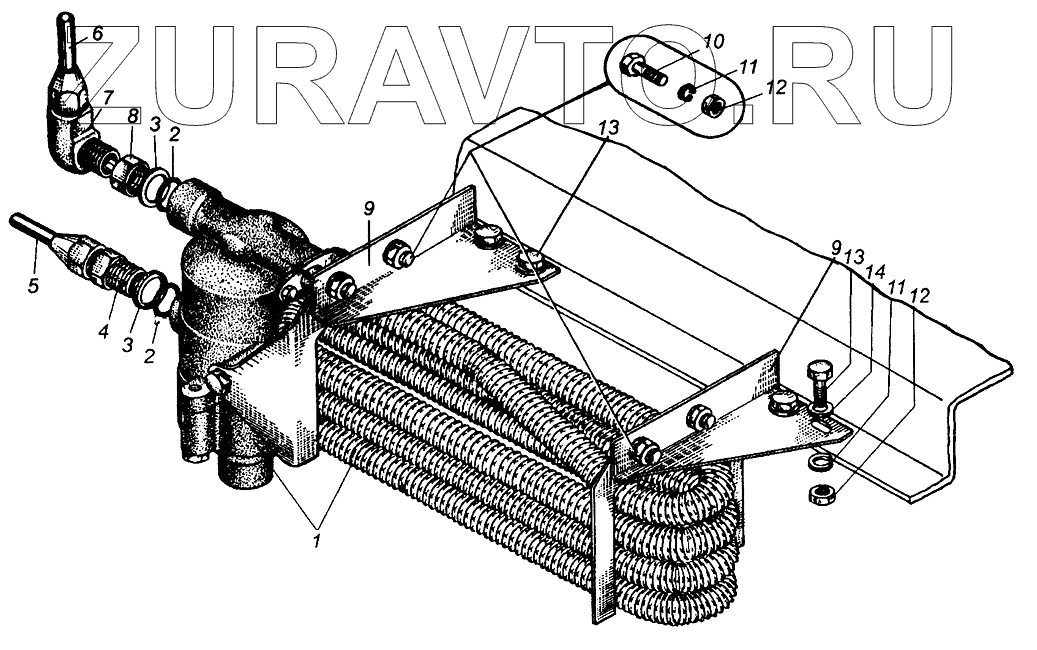 ZURAVTO.RU

6
7
8
3
2
10
11
12
13
9
5
4
3
2
9
13
14
11
12
1