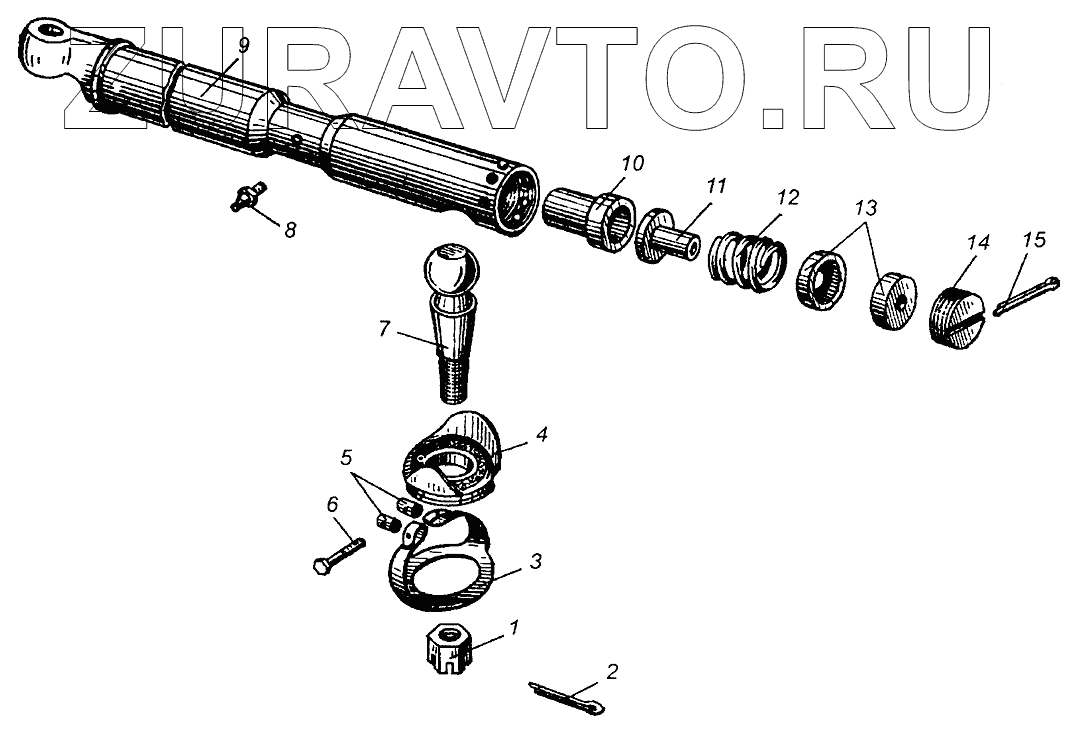 ZURAVTO.RU

9
10
11
12
13
14
15
8
7
4
5
6
3
1
2