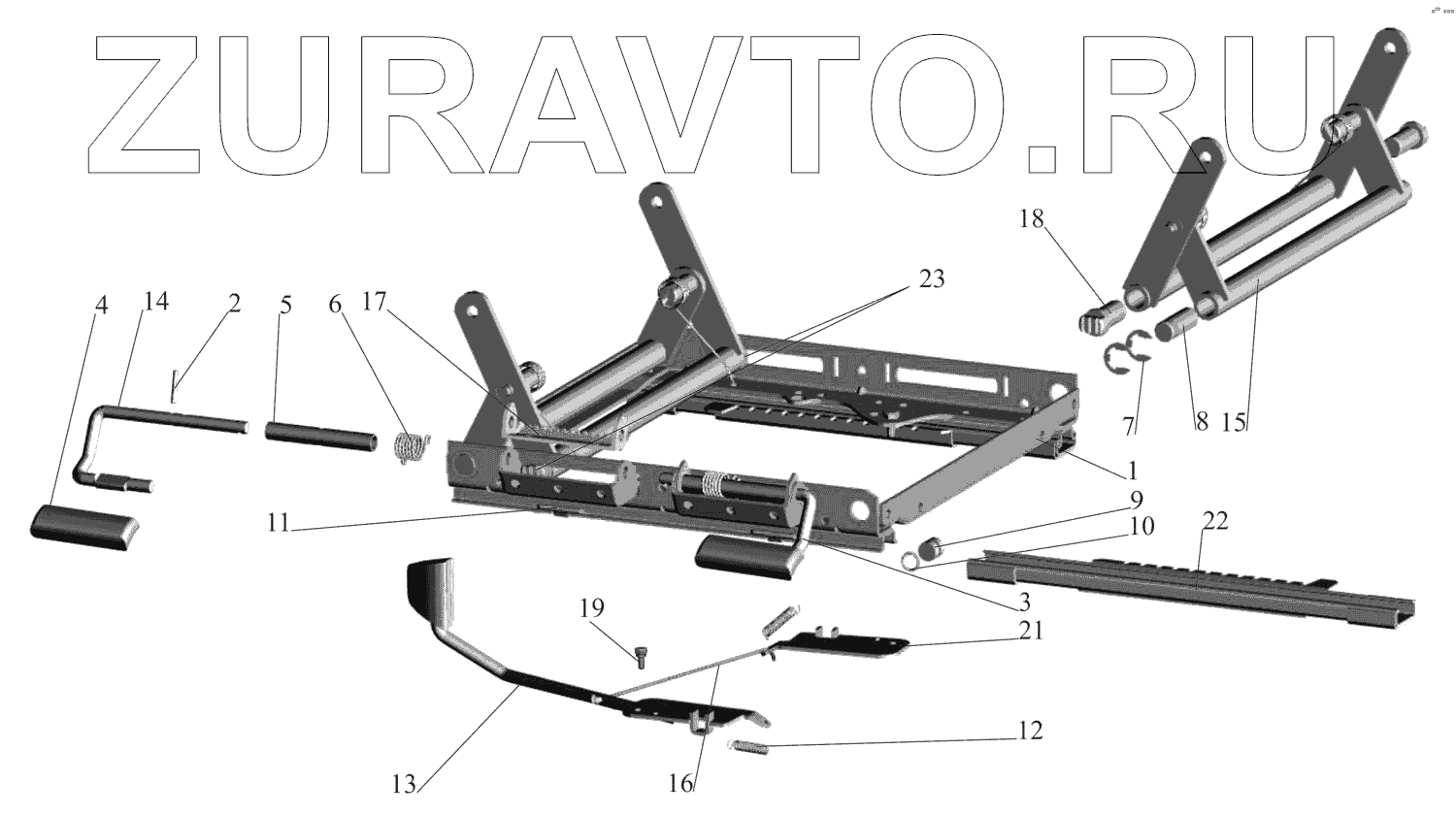 ZURAVTO.RU

18
23
4
14
2
5
6
17
7
8
15
1
11
9
10
22
3
19
21
12
13
16