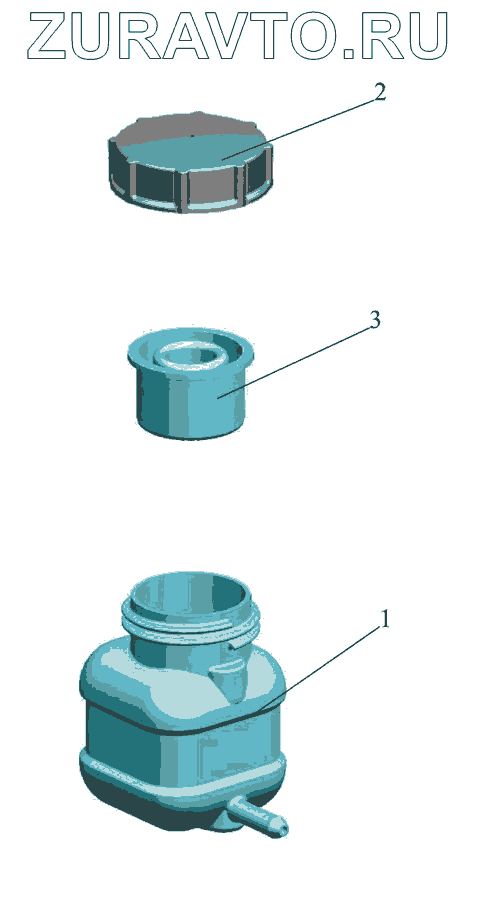 ZURAVTO.RU

2

3

1