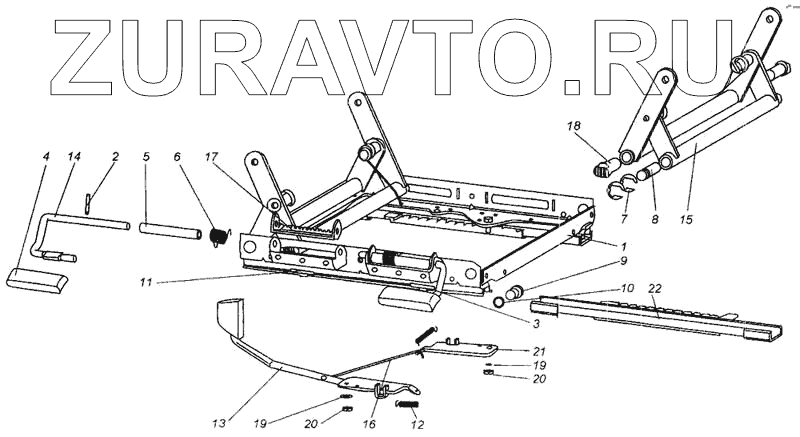 ZURAVTO.RU

4
14
2
5
6
17
18
7
8
15
1
9
11
10
22
3
21
19
20
13
19
20
16
12