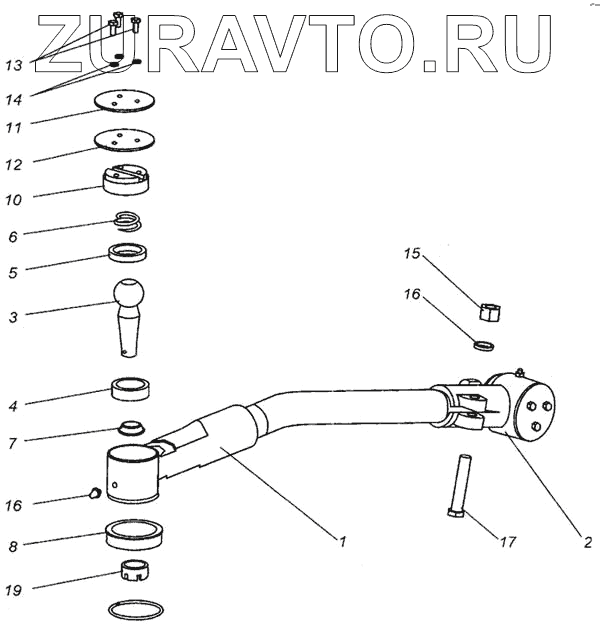 ZURAVTO.RU

13
14
11
12
10
6
5
3
4
7
16
8
19
15
16
1
17
2