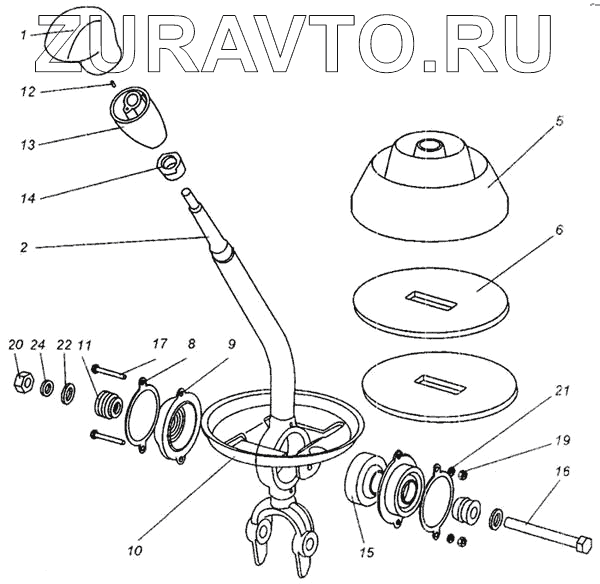 ZURAVTO.RU

1
12
13
14
2
5
6
20 24 22 11 17 8 9
21
19
16
10
15