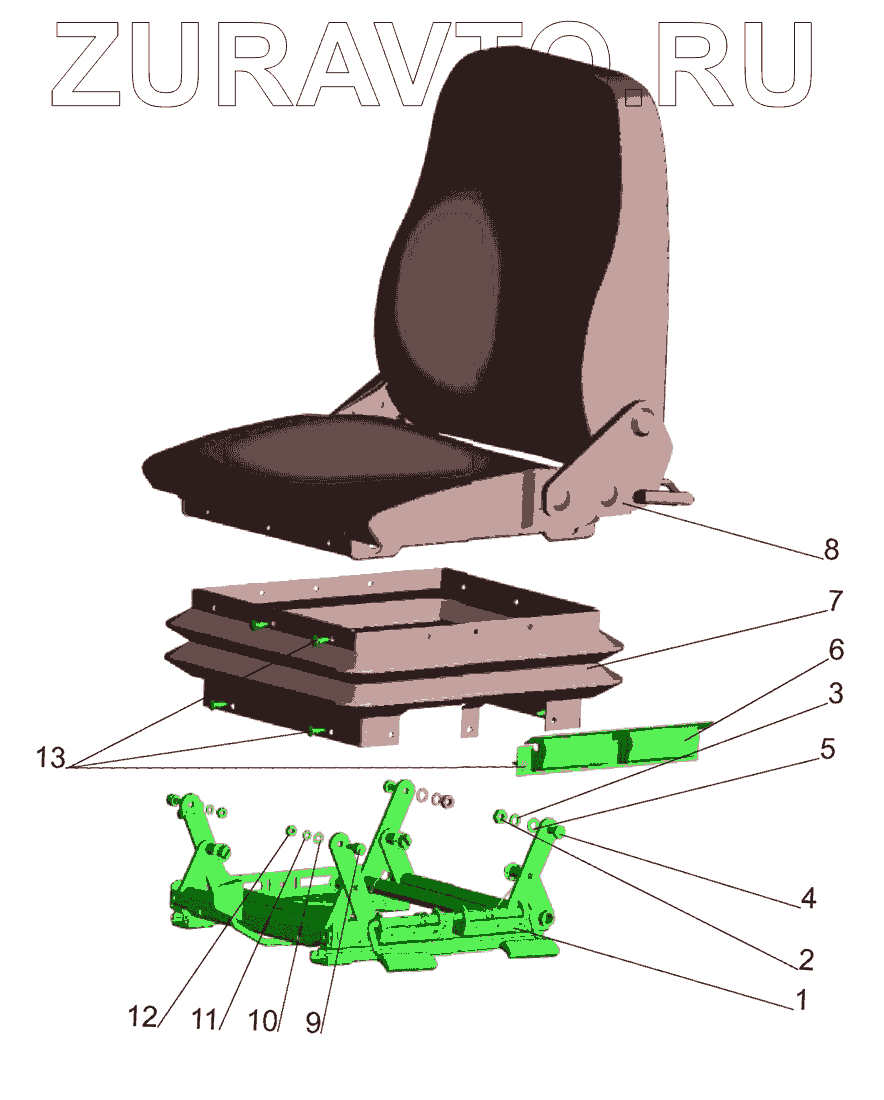 ZURAVTO.RU

8
7
6
3
5
13
4
2
1
12
11
10
9