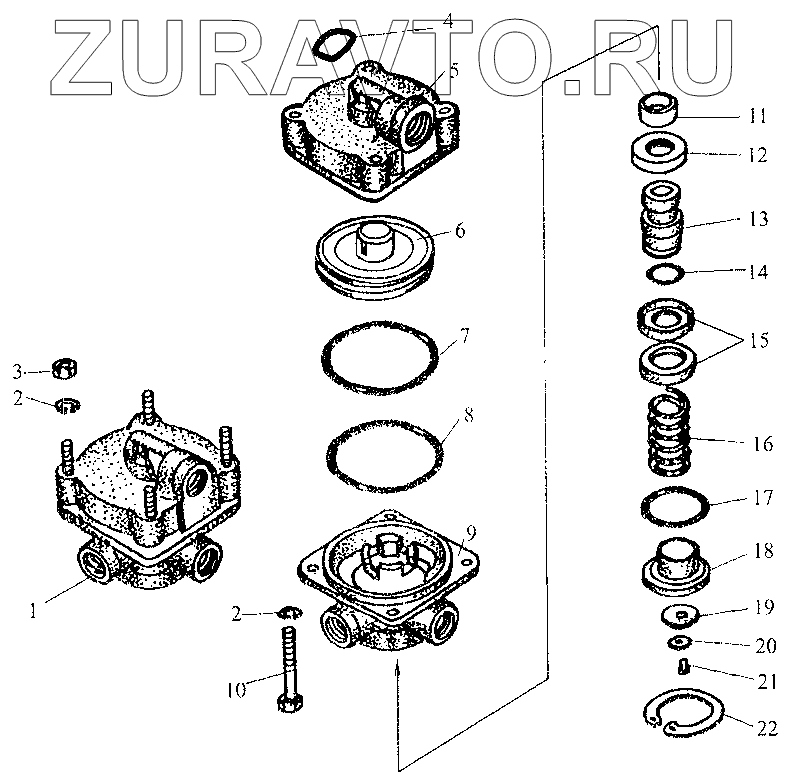 ZURAVTO.RU

4
5
6
7
8
9
3
2
1
2
10
11
12
13
14
15
16
17
18
19
20
21
22