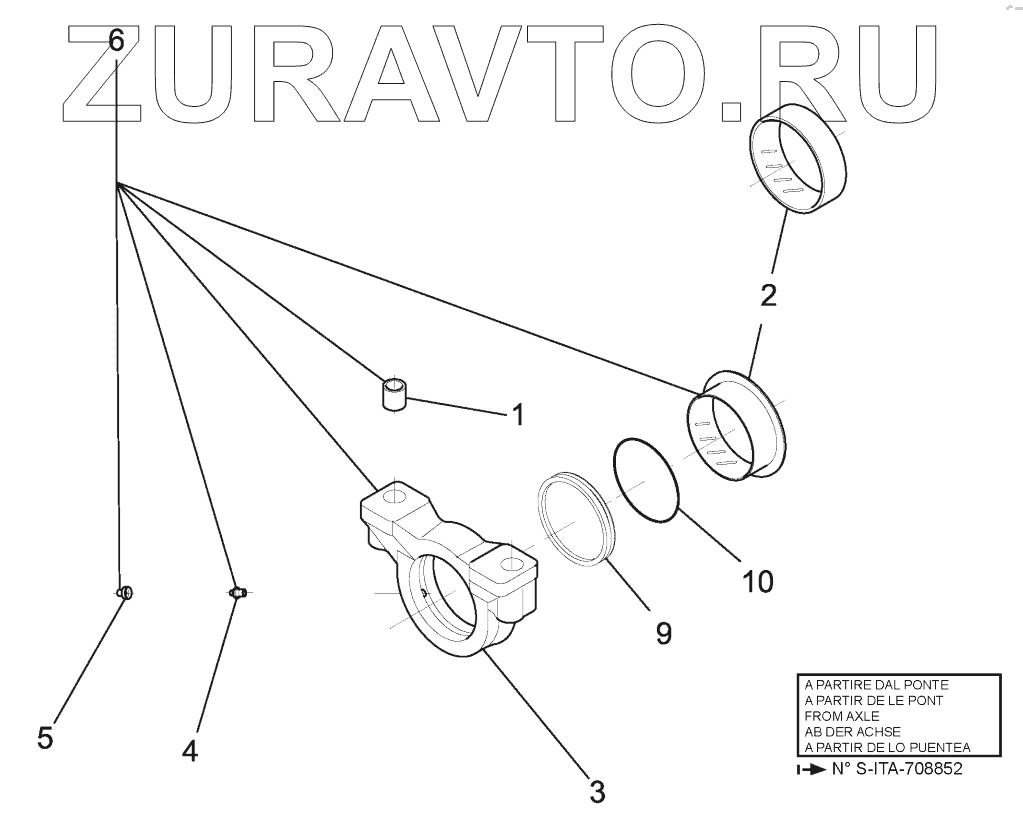 ZURAVTO.RU

6

2

1

10

9

5

4

3

A PARTIRE DAL PONTE
A PARTIR DE LE PONT
FROM AXLE
AB DER ACHSE
A PARTIR DE LO PUENTEA

N° S-ITA-708852