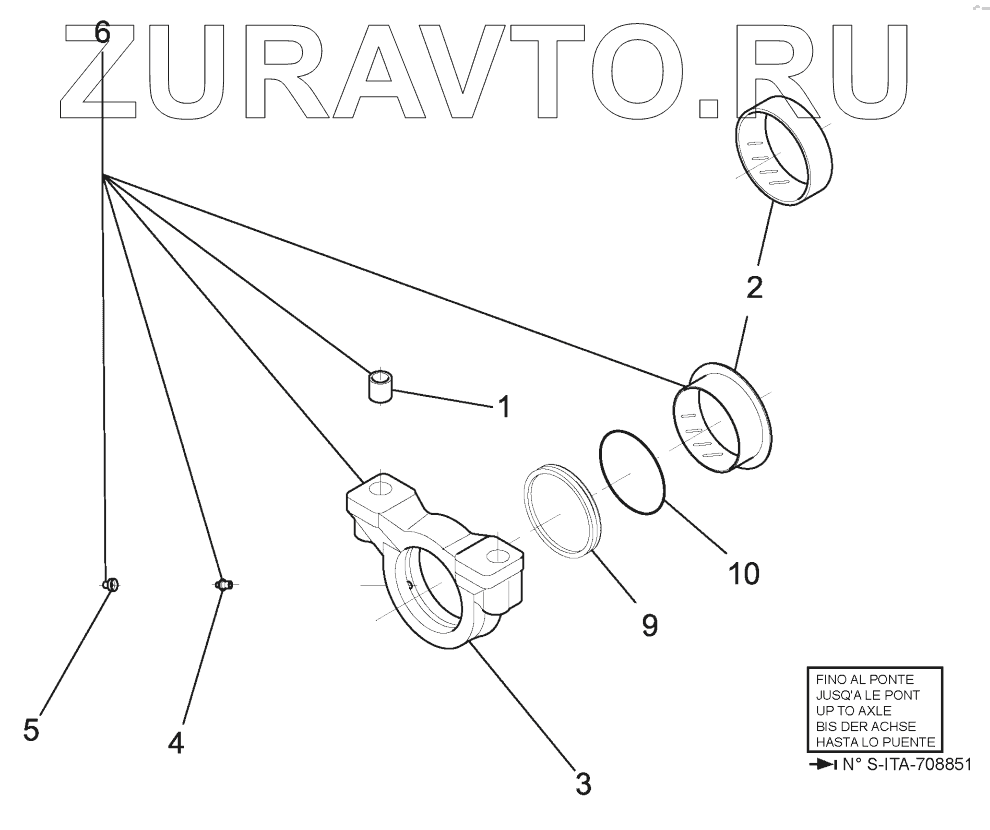 ZURAVTO.RU

6

2

1

10

9

5

4

3

FINO AL PONTE
JUSQ'A LE PONT
UP TO AXLE
BIS DER ACHSE
HASTA LO PUENTE

N° S-ITA-708851