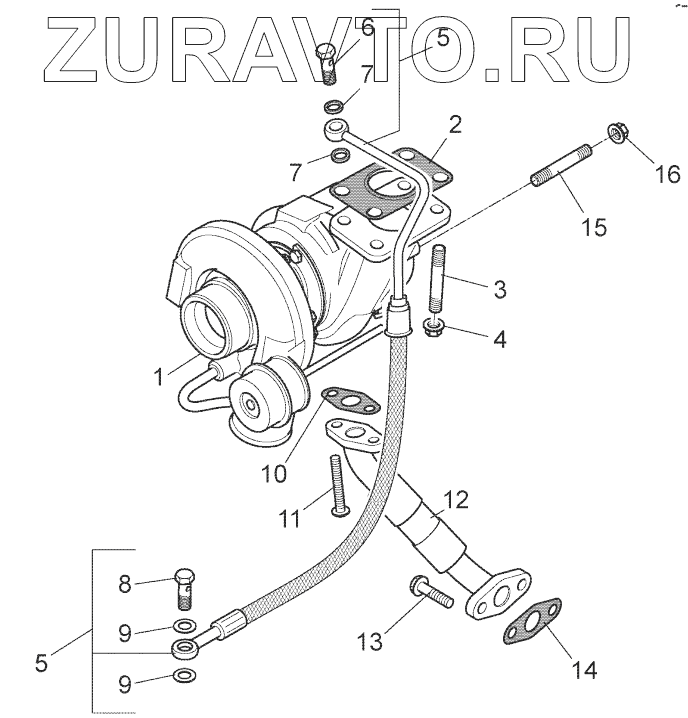 ZURAVTO.RU

6
5
7
7
2
16
15
3
4
1
10
11
12
8
9
5
9
13
14