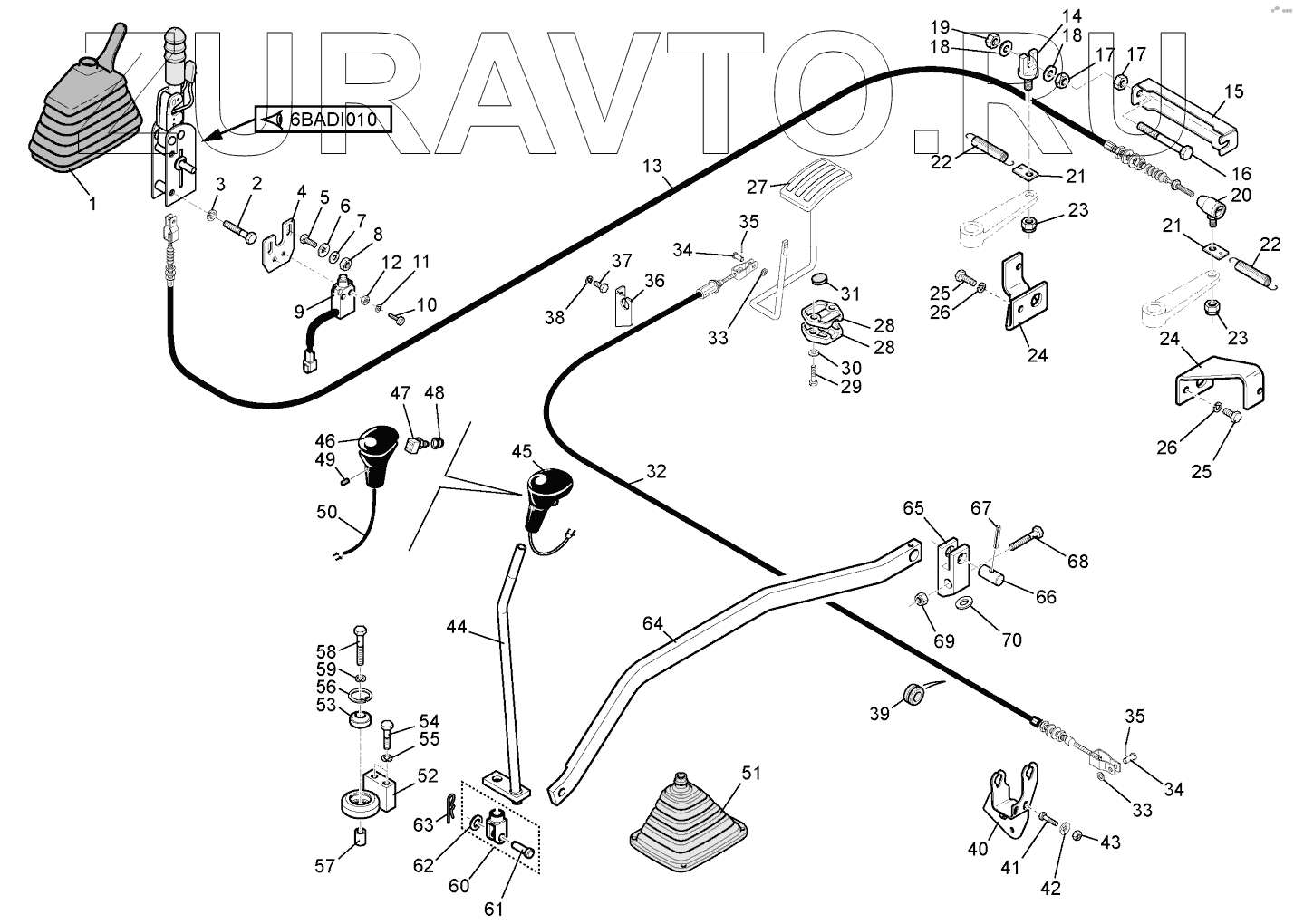 ZURAVTO.RU

6BADI010

1
2
3
4
5
6
7
8
9
10
11
12
13
14
15
16
17
17
18
18
19
20
21
21
22
22
23
23
24
24
25
25
26
26
27
28
28
29
30
31
32
33
33
34
34
35
35
36
37
38
39
40
41
42
43
44
45
46
47
48
49
50
51
52
53
54
55
56
57
58
59
60
61
62
63
64
65
66
67
68
69
70