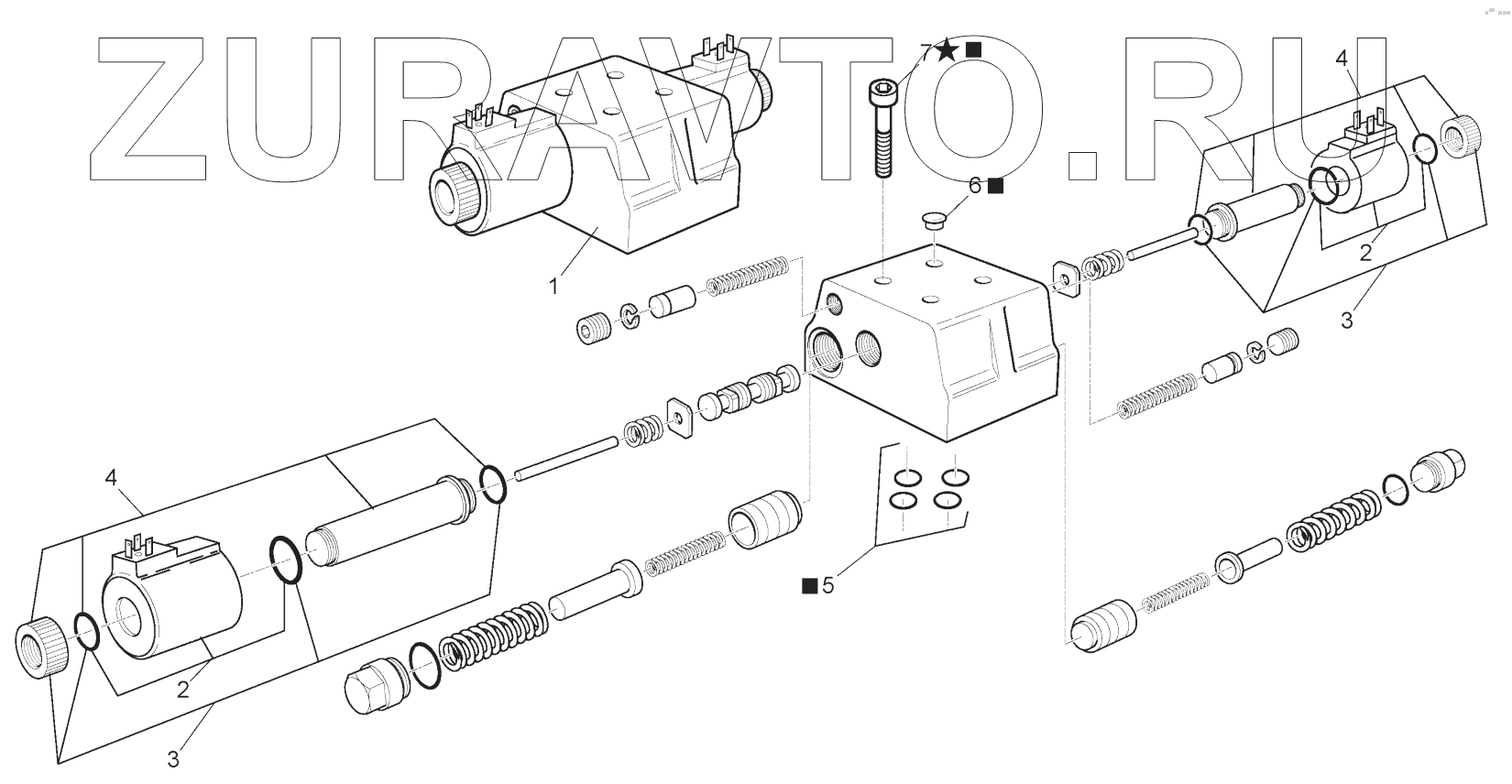 ZURAVTO.RU

7★■
4
6■
1
2
3
4
■5
2
3