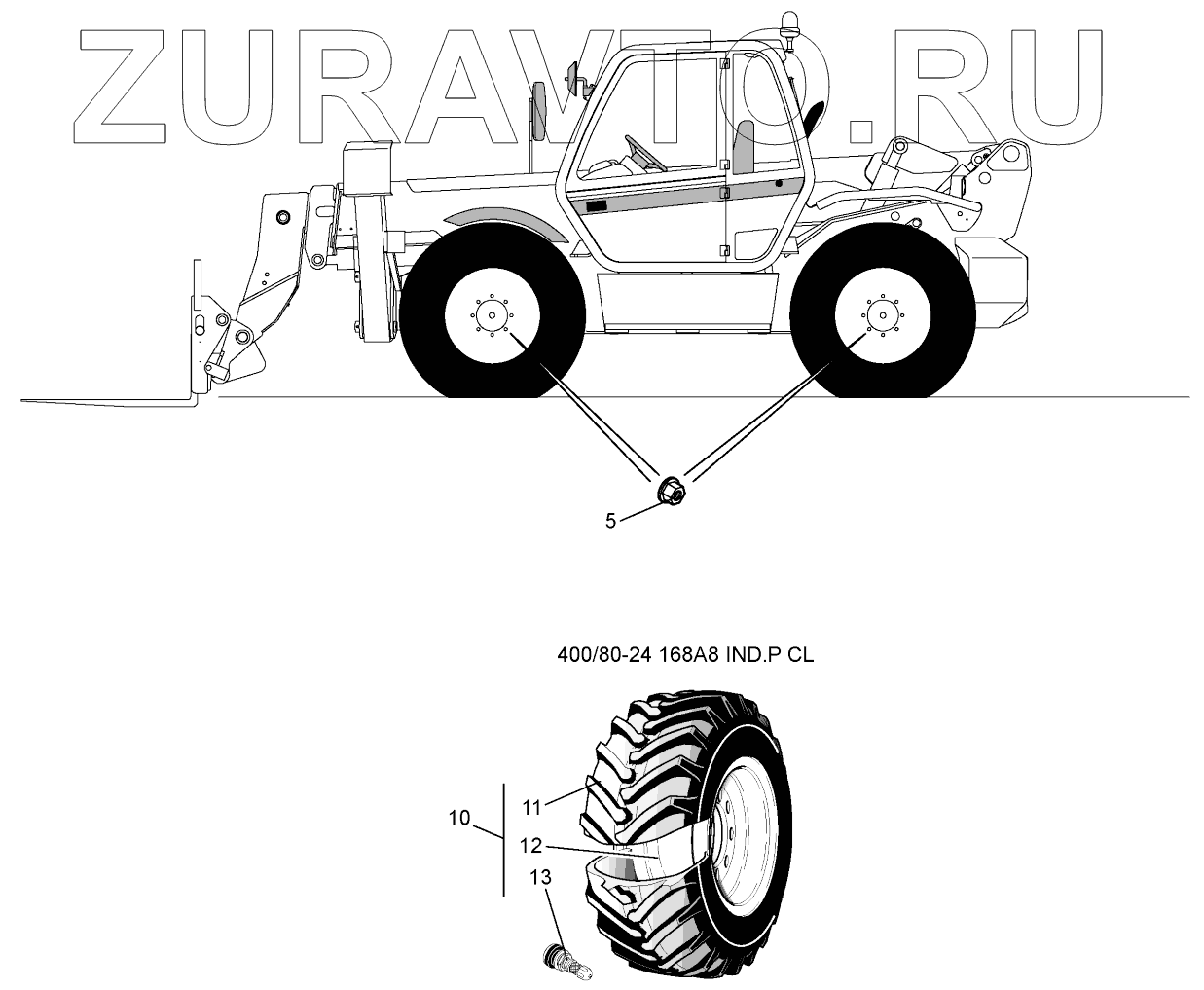 ZURAVTO.RU

5

400/80-24 168A8 IND.P CL

10
11
12
13