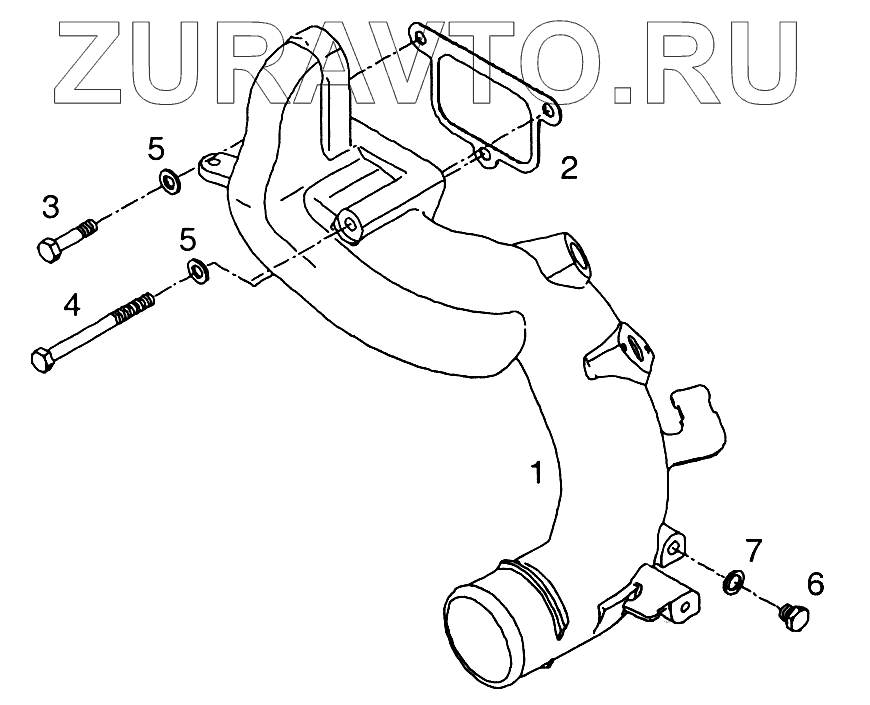 ZURAVTO.RU

5
2
3
5
4
1
7
6