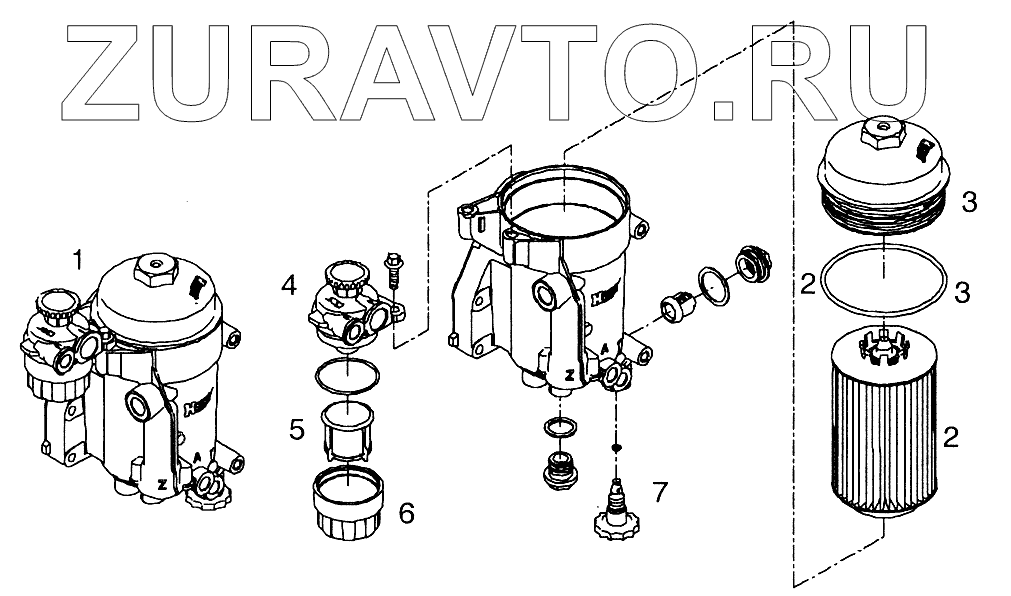 ZURAVTO.RU

1
4
5
6
7
3
2
3
2
Z
A
Z
A