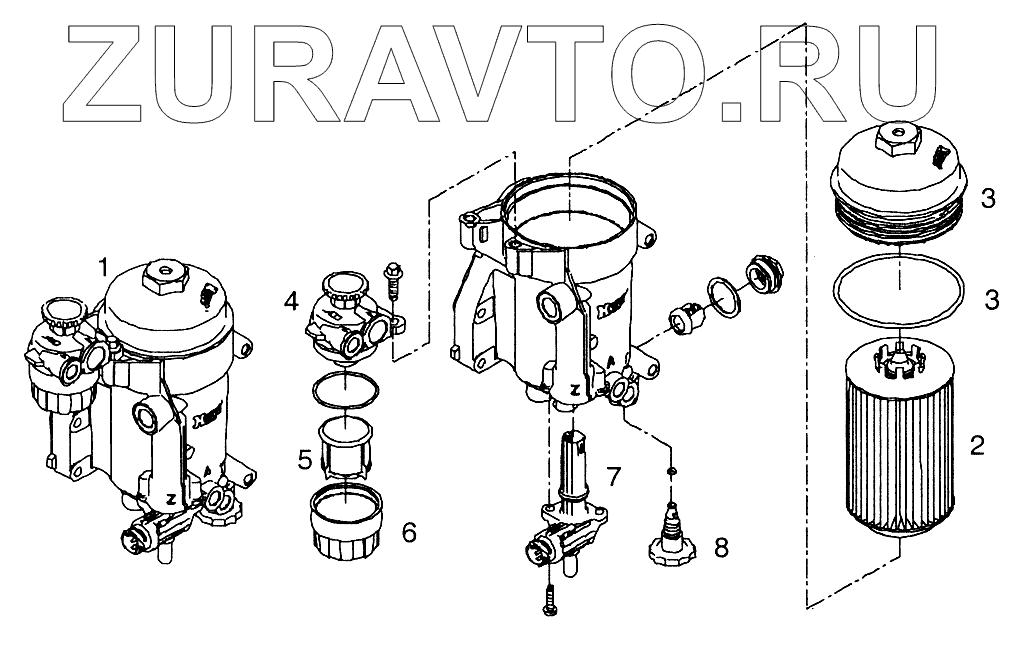 ZURAVTO.RU

1
4
5
6
7
8
3
3
2
Z
A
Z
A