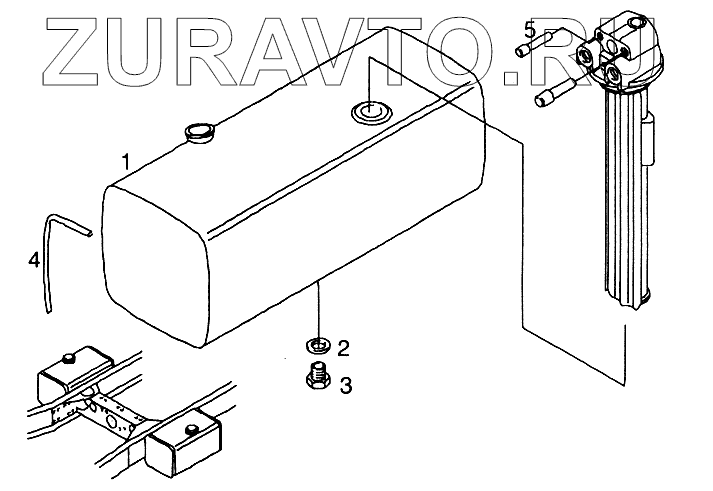 ZURAVTO.RU

5

1

4

2

3