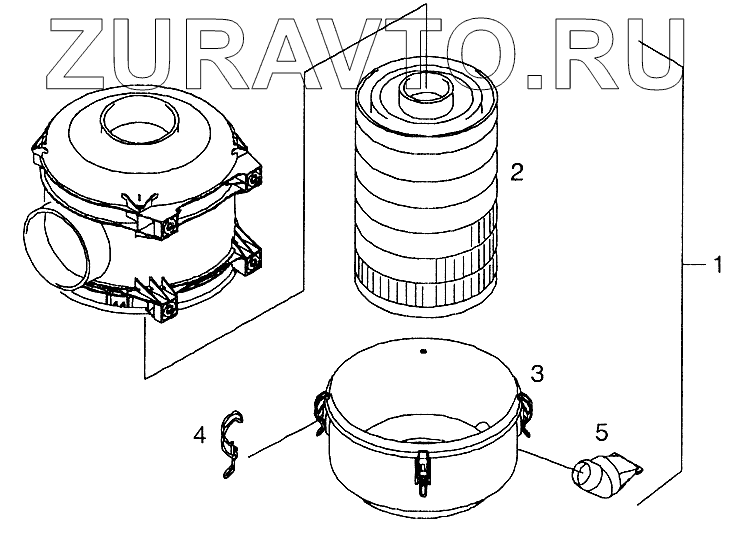 ZURAVTO.RU

2

1

3

4

5