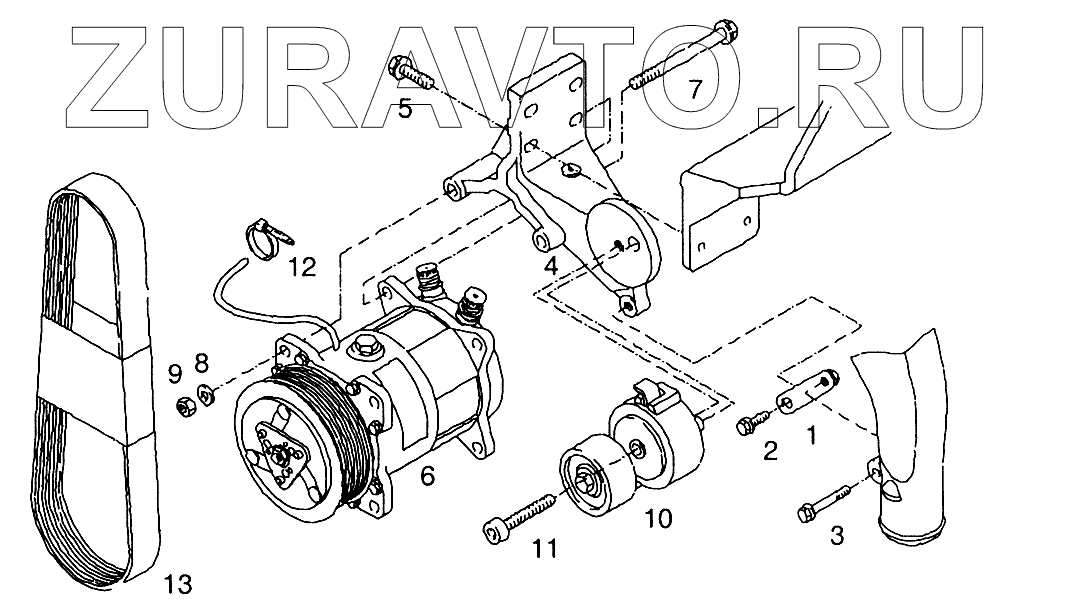 ZURAVTO.RU

5
7
12
4
9
8
6
2
1
10
11
3
13