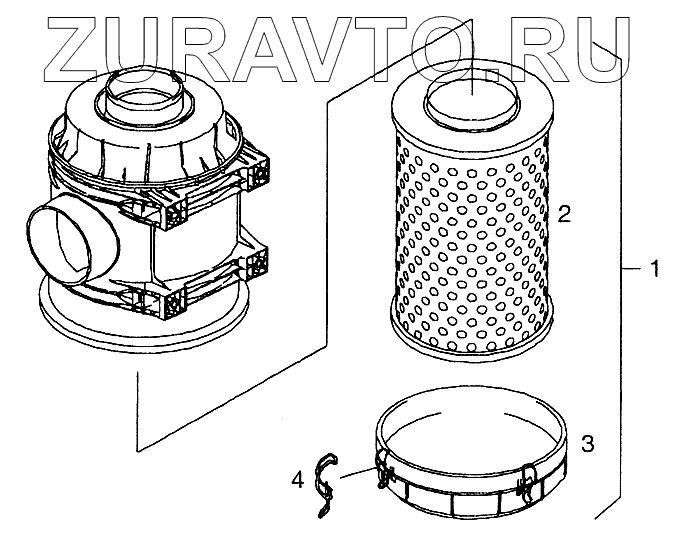 ZURAVTO.RU

2

1

3

4