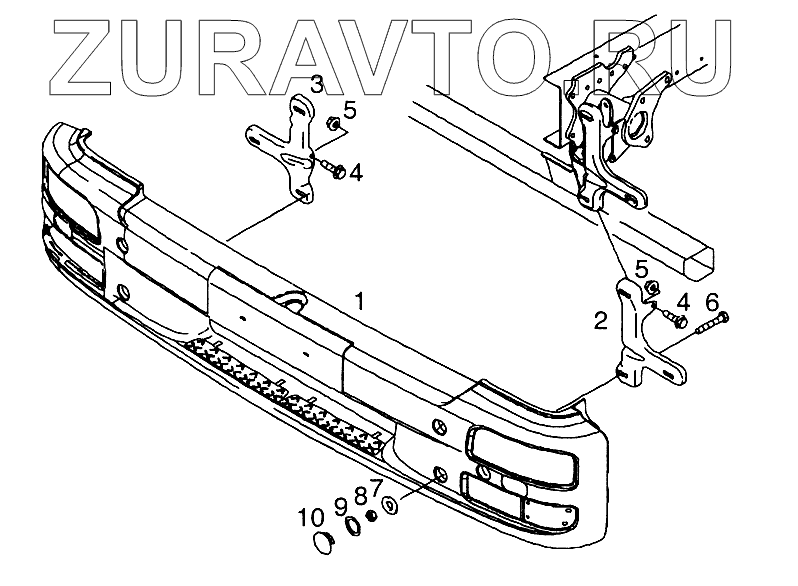 ZURAVTO.RU

3
5
4
1
5
4
6
2
7
8
9
10