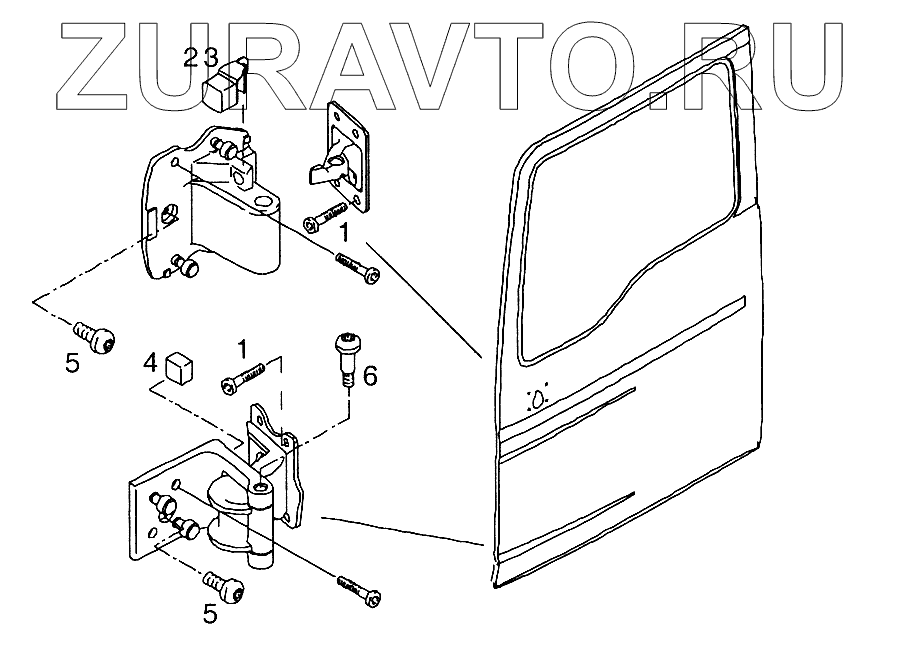 ZURAVTO.RU

2
3
1
5
4
1
6
5