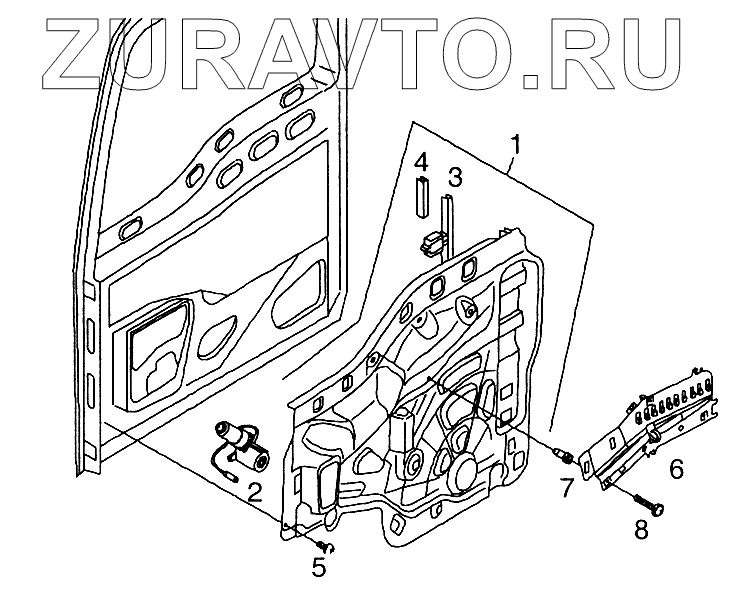 ZURAVTO.RU

1
4
3
2
5
7
6
8