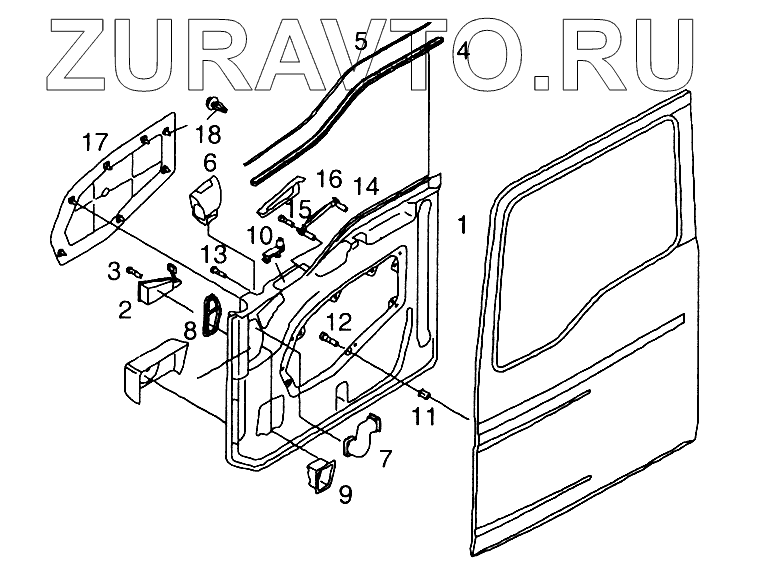 ZURAVTO.RU

5
4
18
17
6
16
14
15
1
10
13
3
2
8
12
11
7
9