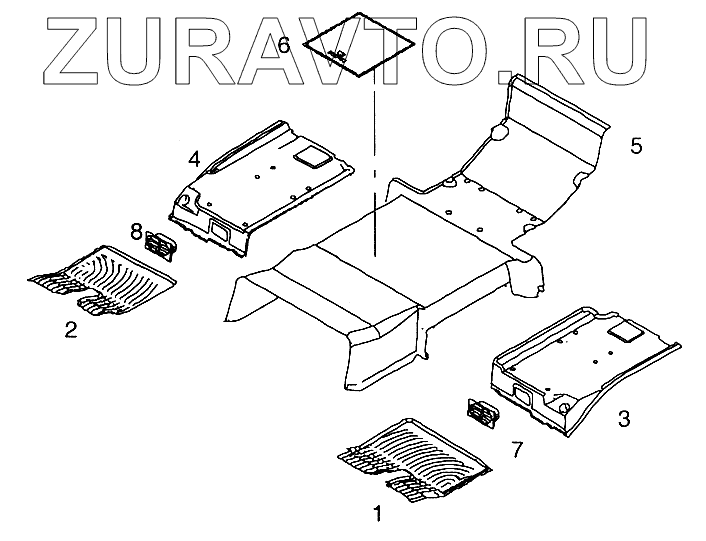 ZURAVTO.RU

6

5

4

8

2

3

7

1