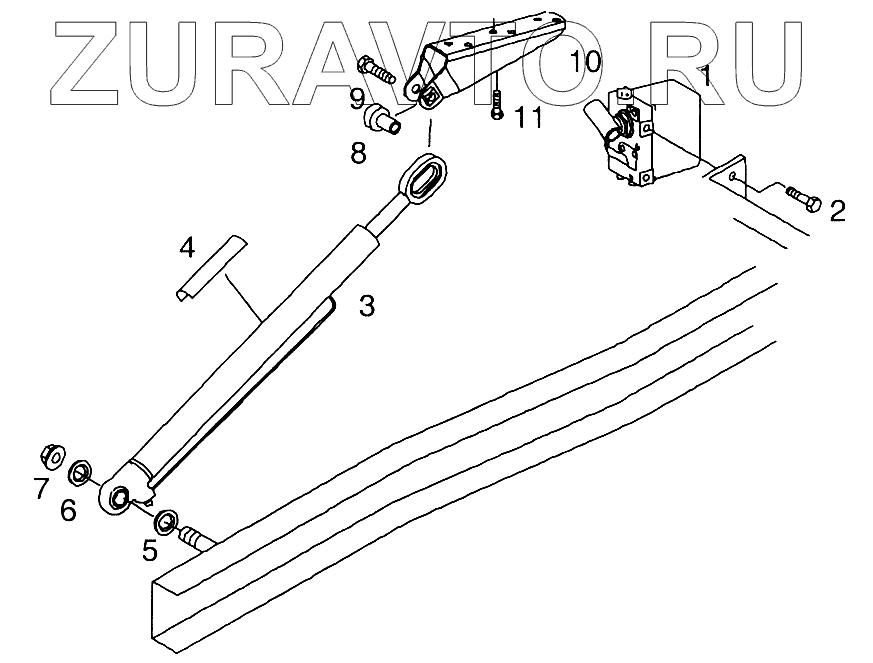 ZURAVTO.RU

10
1
9
11
8
2
4
3
7
6
5