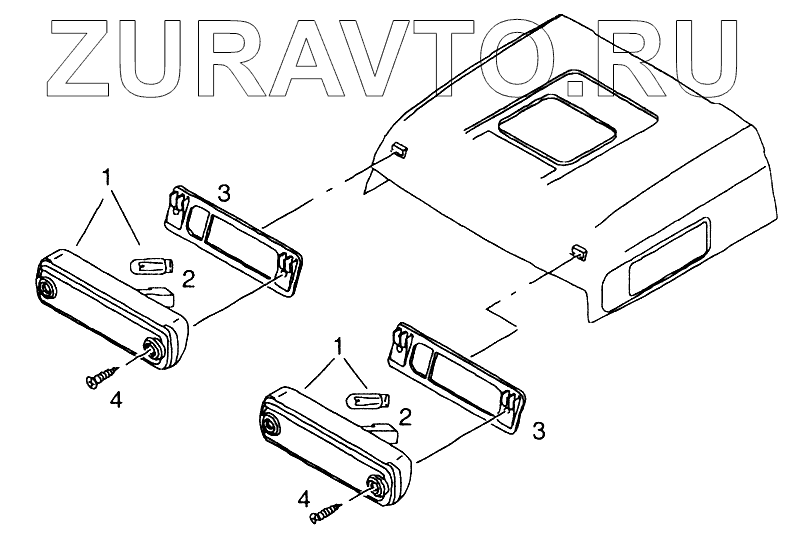 ZURAVTO.RU

1
3
2
4
1
2
3
4