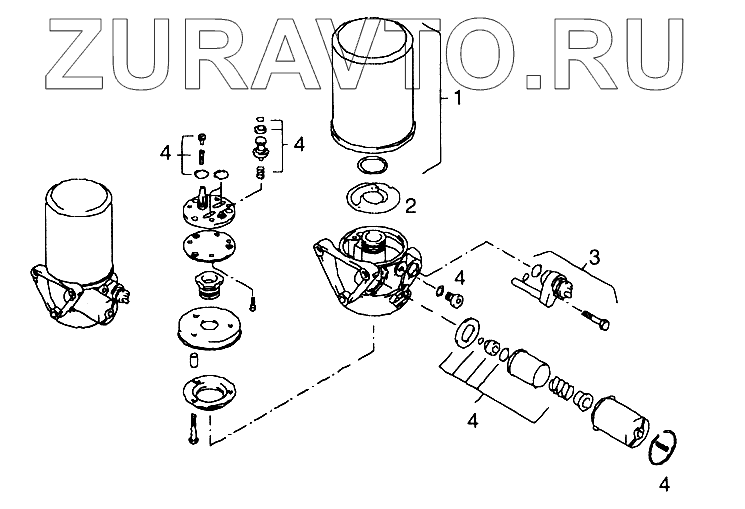 ZURAVTO.RU

1

4

4

2

3

4

4

4