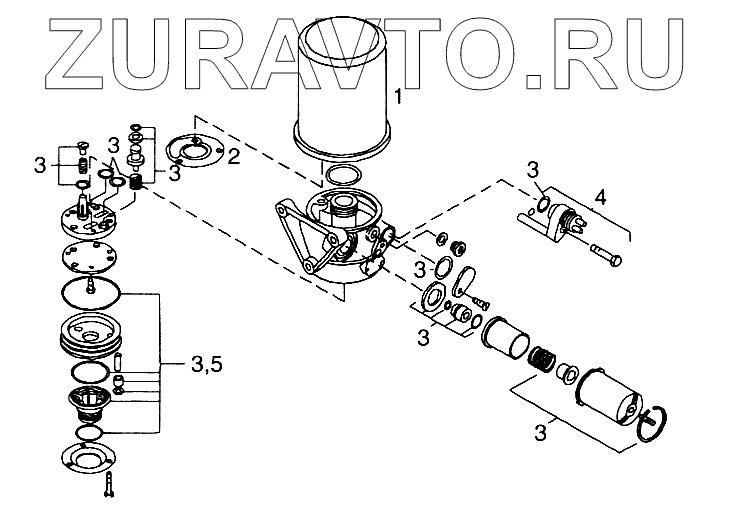 ZURAVTO.RU

1
3
3
3
2
3
4
3
3
3,5
3