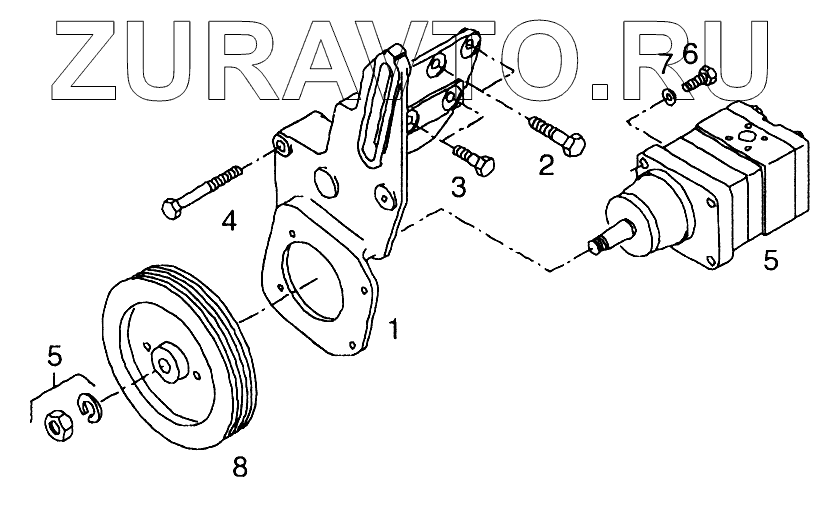 ZURAVTO.RU
7 6
2
3
4
5
1
5
8