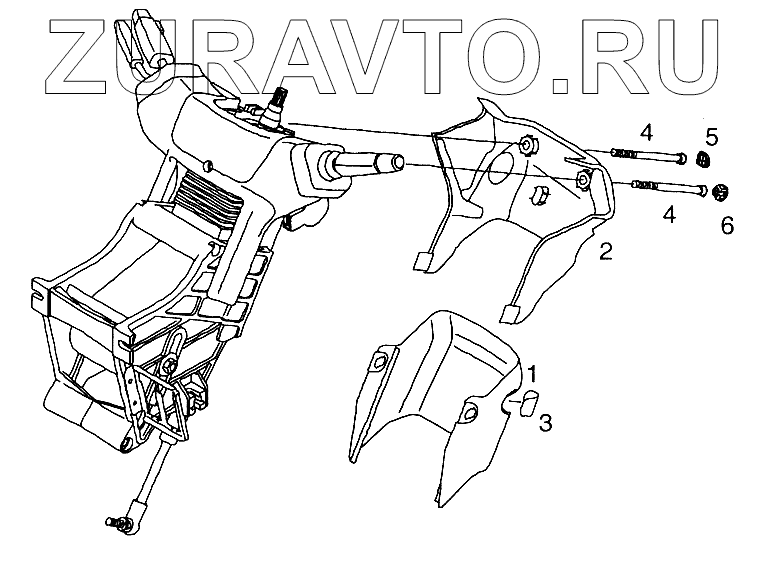 ZURAVTO.RU

4
5
4
6
2
1
3