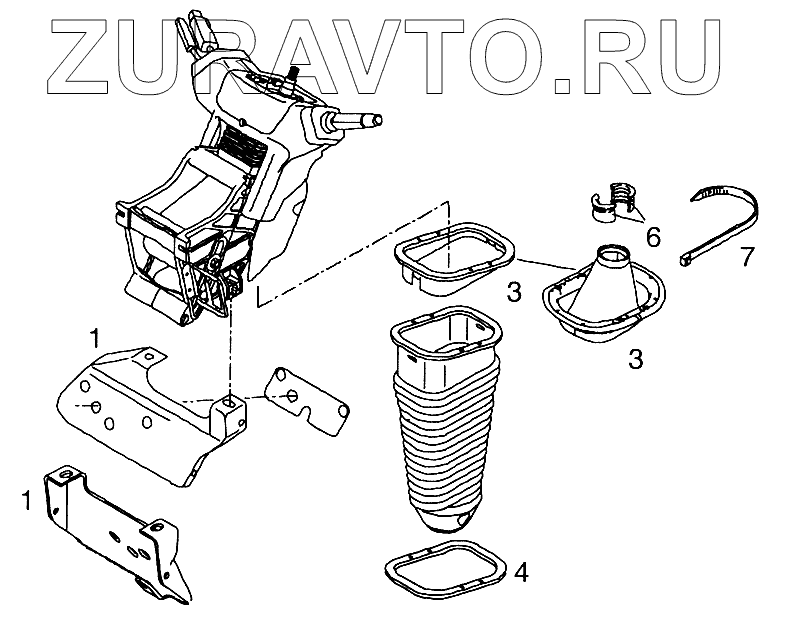 ZURAVTO.RU

6

7

3

3

1

1

4