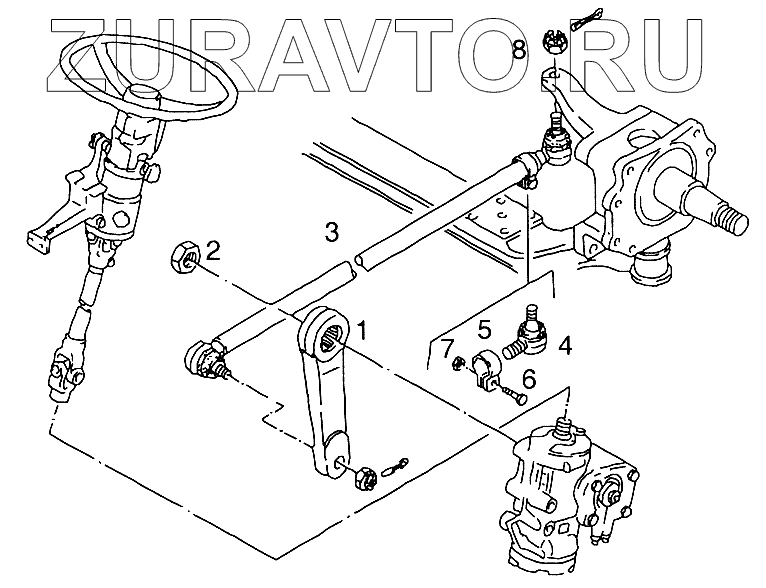 ZURAVTO.RU

8
3
2
1
5
4
7
6