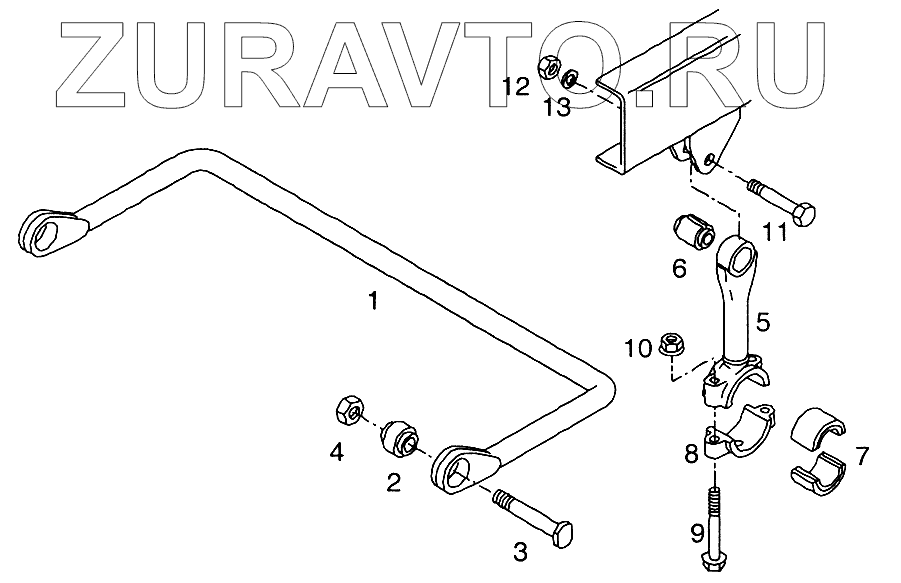 ZURAVTO.RU

12
13
11
6
1
5
10
4
2
8
7
3
9