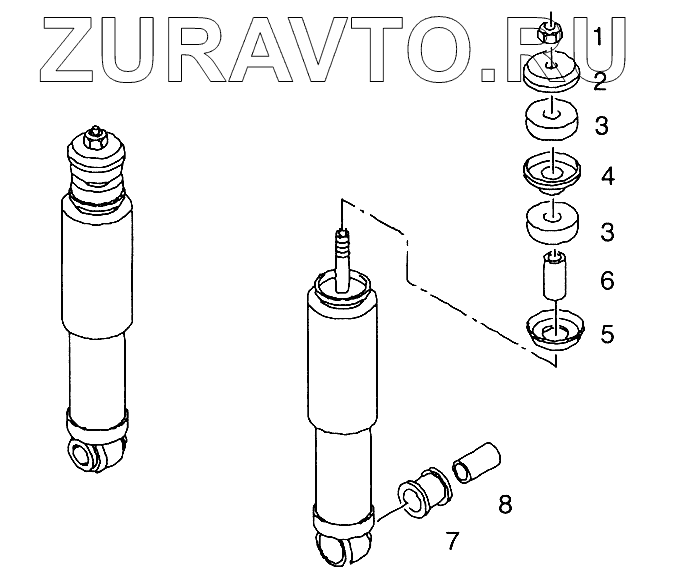 ZURAVTO.RU

1
2
3
4
3
6
5
8
7