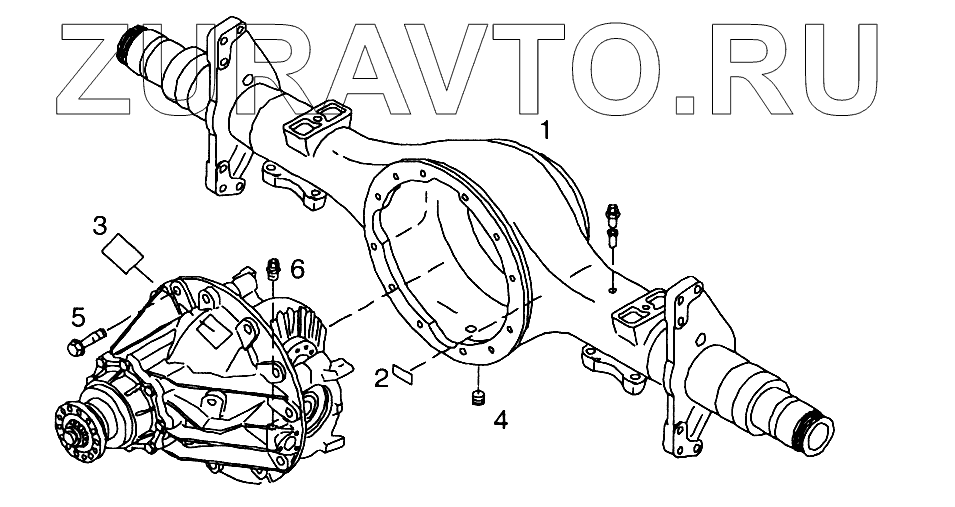 ZURAVTO.RU

1
3
6
5
2
4