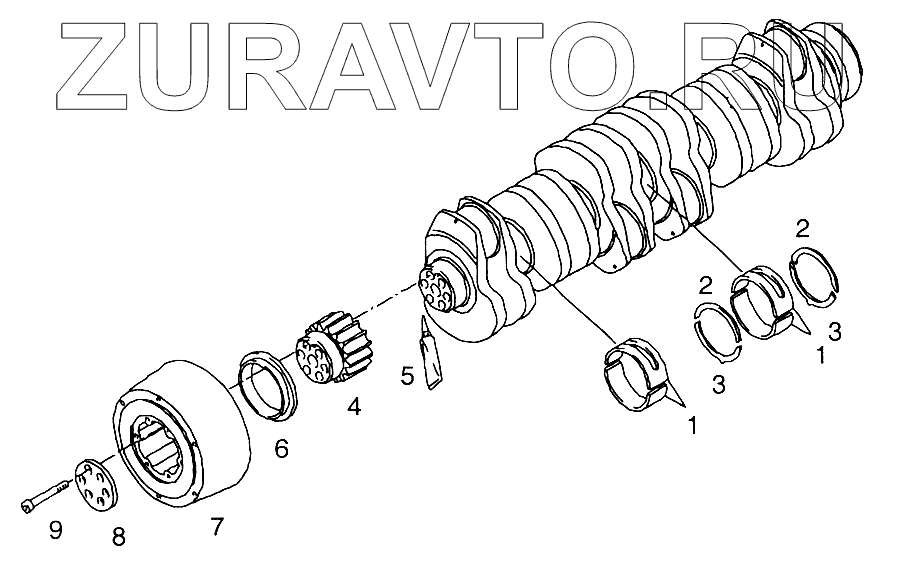 ZURAVTO.RU

2
2
3
1
3
1
5
4
6
7
8
9