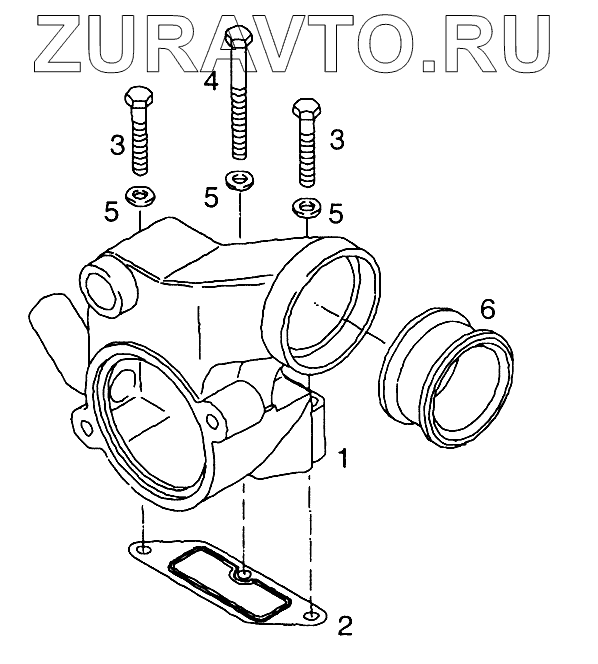 ZURAVTO.RU

4
3
3
5
5
5
6
1
2