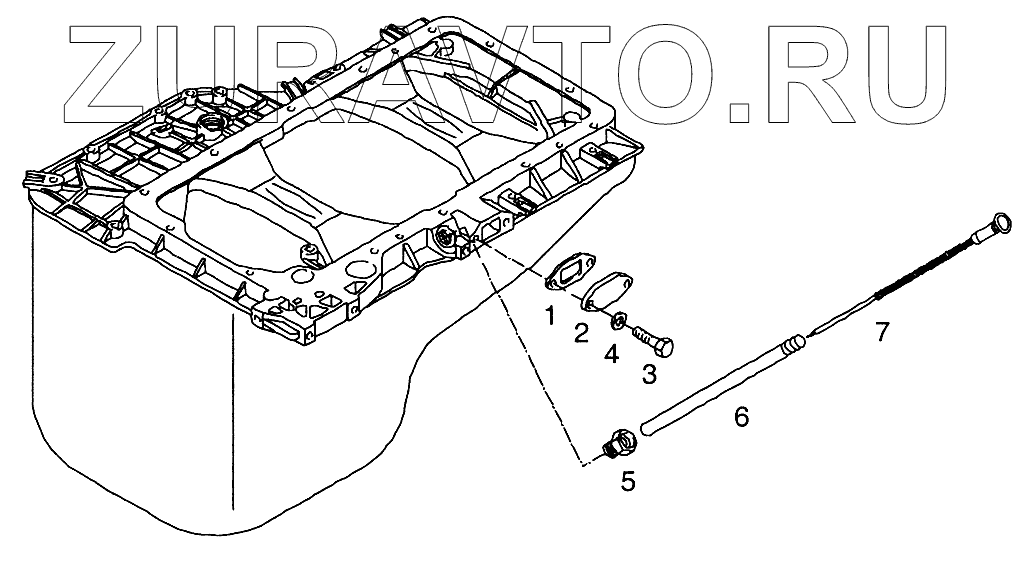 ZURAVTO.RU

1
2
4
3
7
6
5