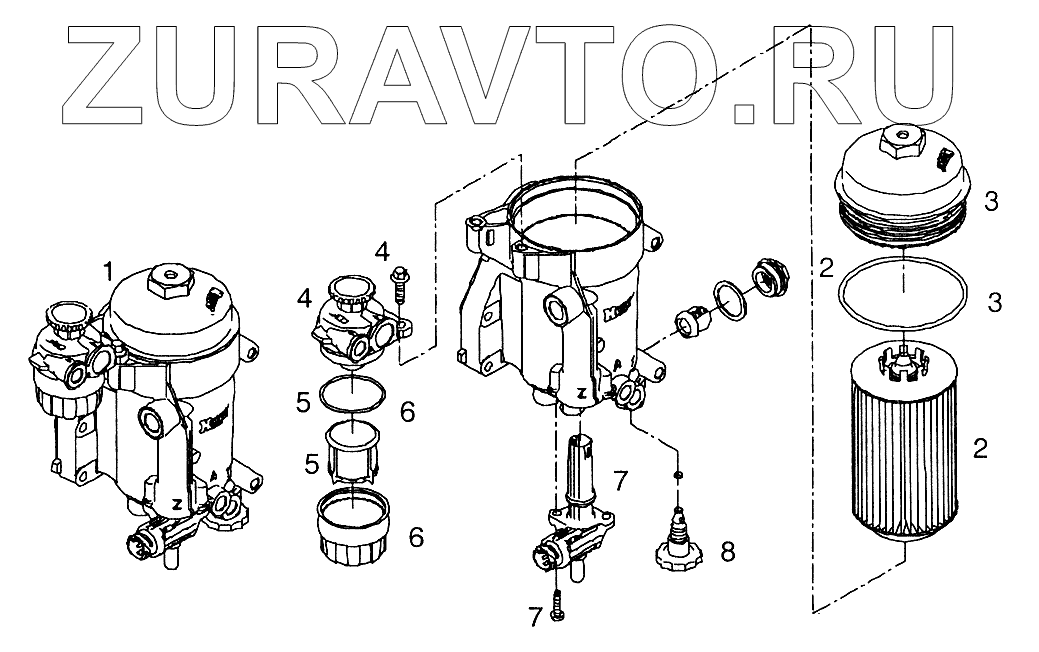 ZURAVTO.RU

1
4
4
5
6
5
6
Z
Z
7
7
8
3
2
3
2