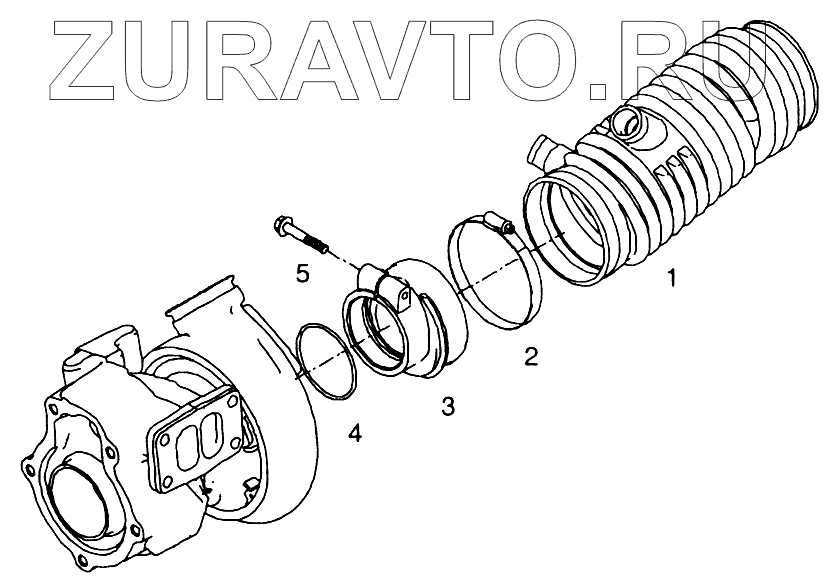 ZURAVTO.RU

5

1

2

3

4