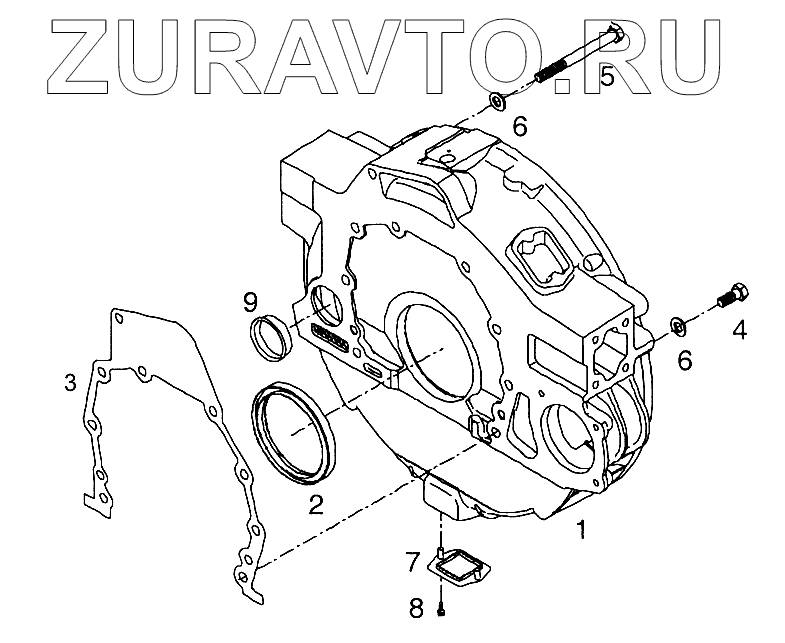 ZURAVTO.RU

5

6

9

4

6

3

2

1

7

8