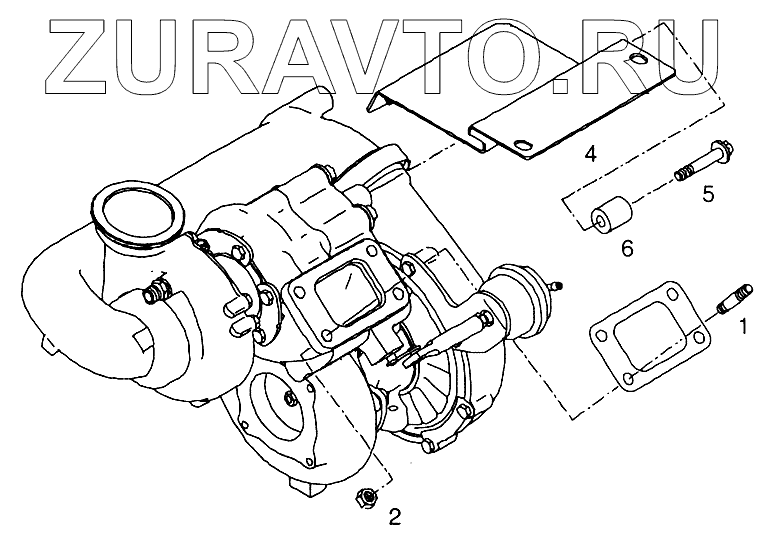 ZURAVTO.RU

4

5

6

1

2