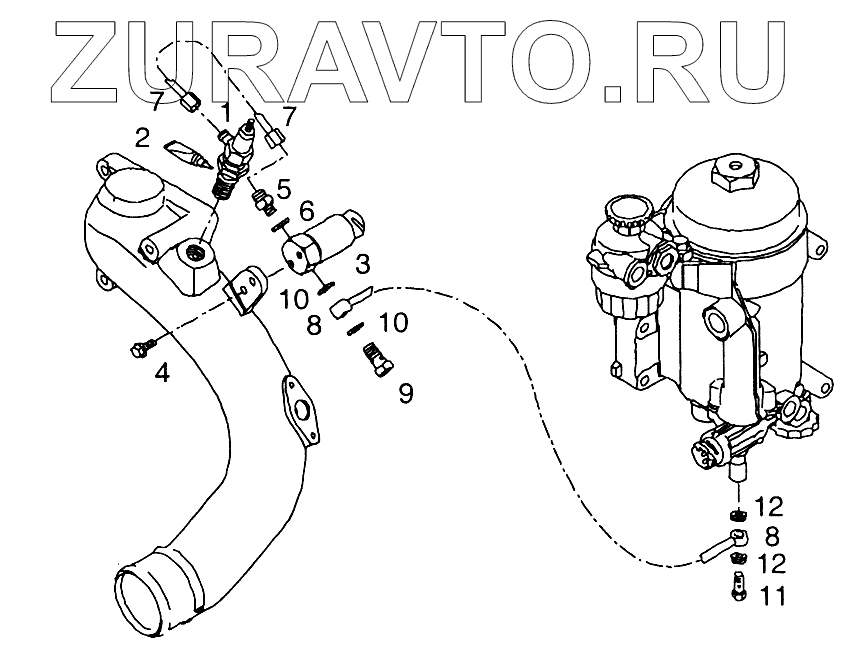 ZURAVTO.RU

7
1
7
2
5
6
3
10
8
10
4
9
12
8
12
11