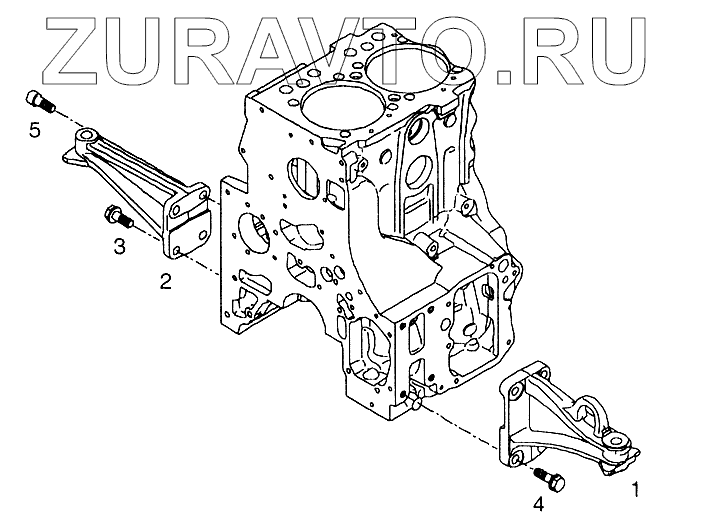 ZURAVTO.RU

5

3

2

4

1