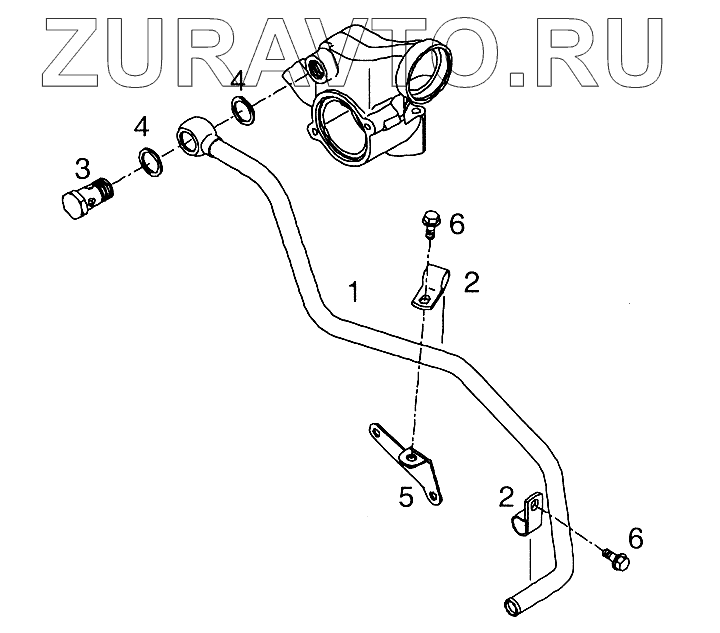 ZURAVTO.RU

4
4
3
6
1
2
5
2
6